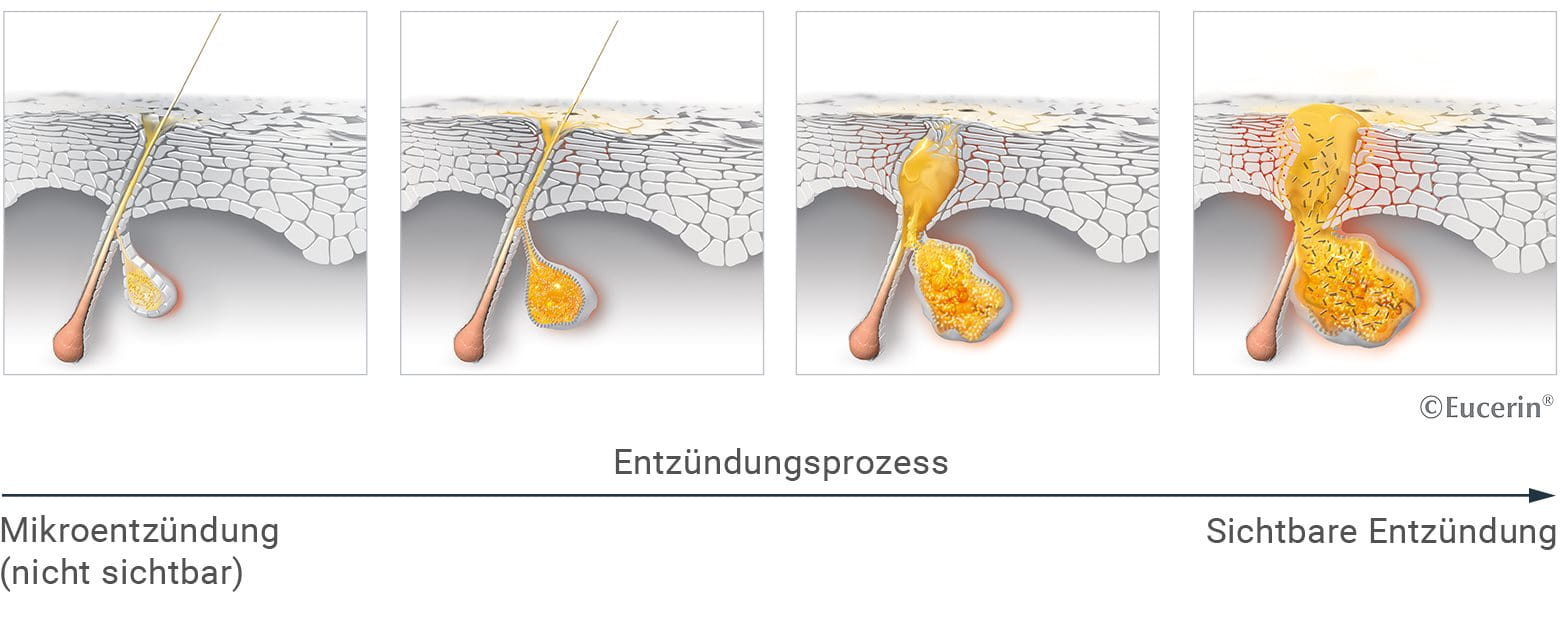 ©Eucerin®

Entzündungsprozess

Mikroentzündung
(nicht sichtbar)

Sichtbare Entzündung