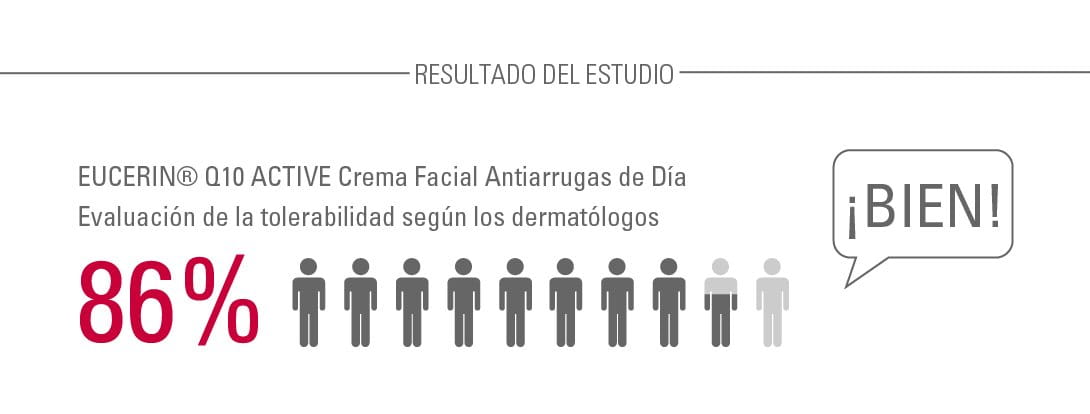 RESULTADO DEL ESTUDIO

EUCERIN® Q10 ACTIVE Crema Facial Antiarrugas de Día
Evaluación de la tolerabilidad según los dermatólogos

86%

¡BIEN!