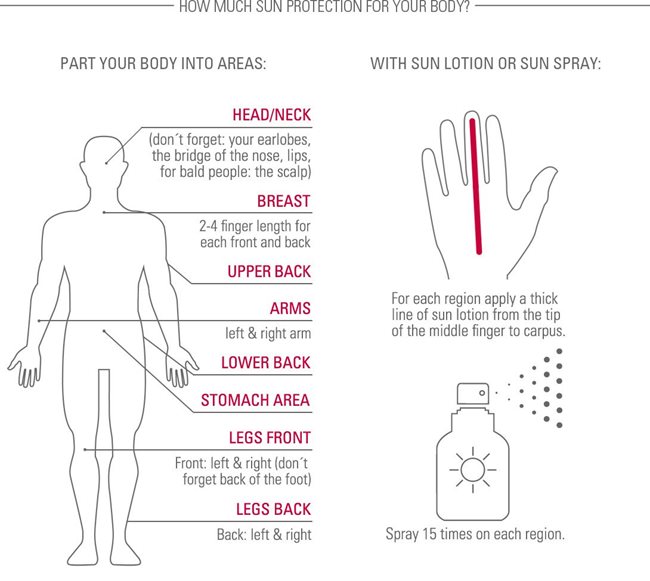 HOW MUCH SUN PROTECTION FOR YOUR BODY?

PART YOUR BODY INTO AREAS:

HEAD/NECK
(don´t forget: your earlobes, the bridge of the nose, lips, for bald people: the scalp)

BREAST
2-4 finger length for each front and back

UPPER BACK

ARMS
left & right arm

LOWER BACK

STOMACH AREA

LEGS FRONT
Front: left & right (don´t forget back of the foot)

LEGS BACK
Back: left & right

WITH SUN LOTION OR SUN SPRAY:

For each region apply a thick line of sun lotion from the tip of the middle finger to carpus.

Spray 15 times on each region.